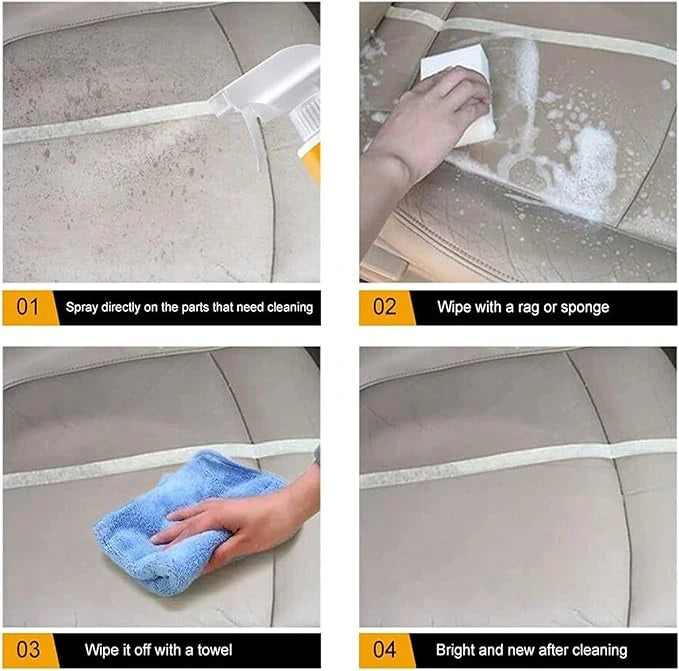 01 Spray directly on the parts that need cleaning

02 Wipe with a rag or sponge

03 Wipe it off with a towel

04 Bright and new after cleaning